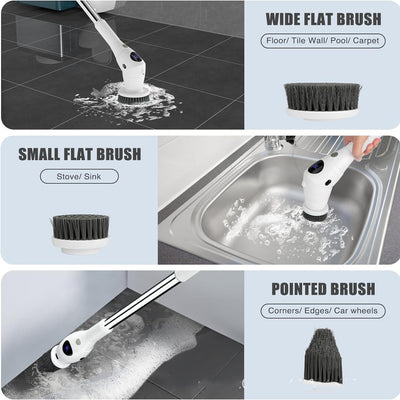 WIDE FLAT BRUSH

Floor/ Tile Wall/ Pool/ Carpet

SMALL FLAT BRUSH

Stove/ Sink

POINTED BRUSH

Corners/ Edges/ Car wheels