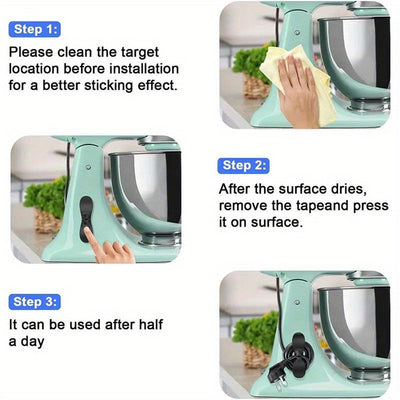 Step 1:

Please clean the target location before installation for a better sticking effect.

Step 2:

After the surface dries, remove the tapeand press it on surface.

Step 3:

It can be used after half a day